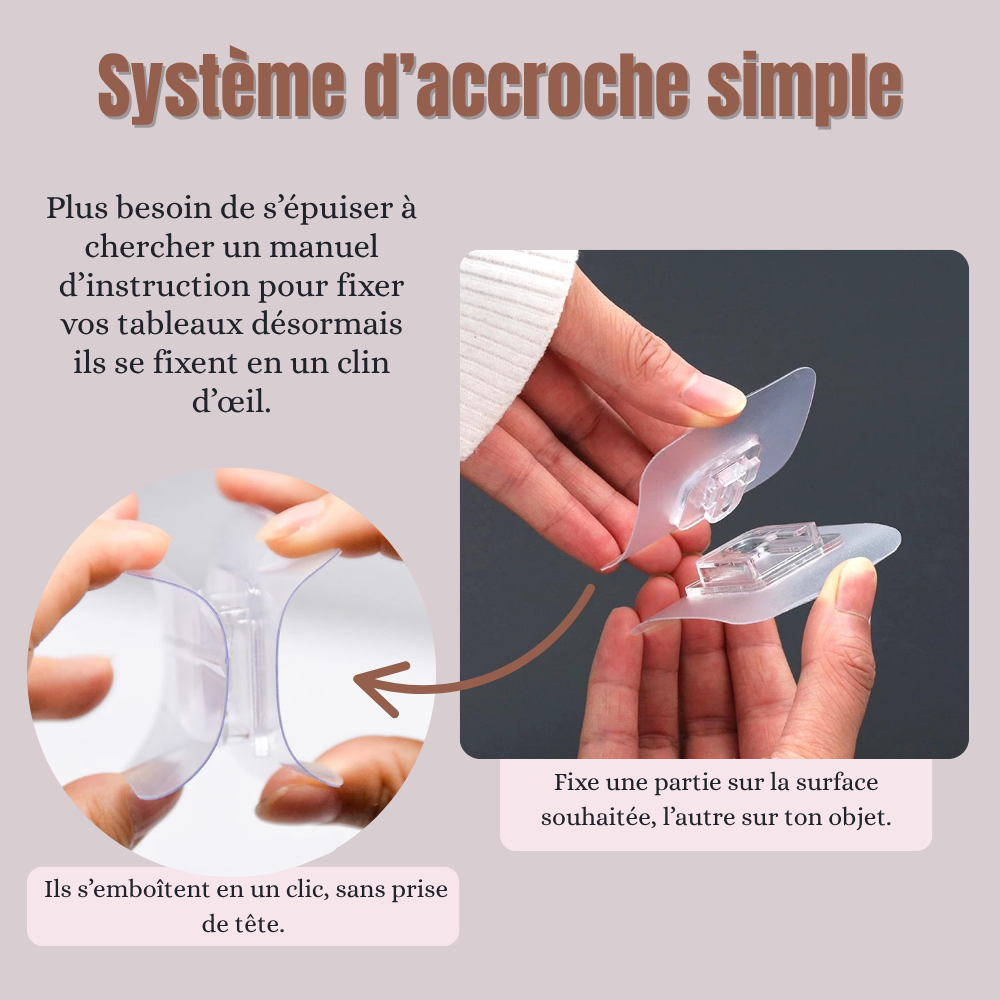 Système d’accroche simple

Plus besoin de s’épuiser à chercher un manuel d’instruction pour fixer vos tableaux désormais ils se fixent en un clin d’œil.

Fixe une partie sur la surface souhaitée, l’autre sur ton objet.

Ils s’emboîtent en un clic, sans prise de tête.