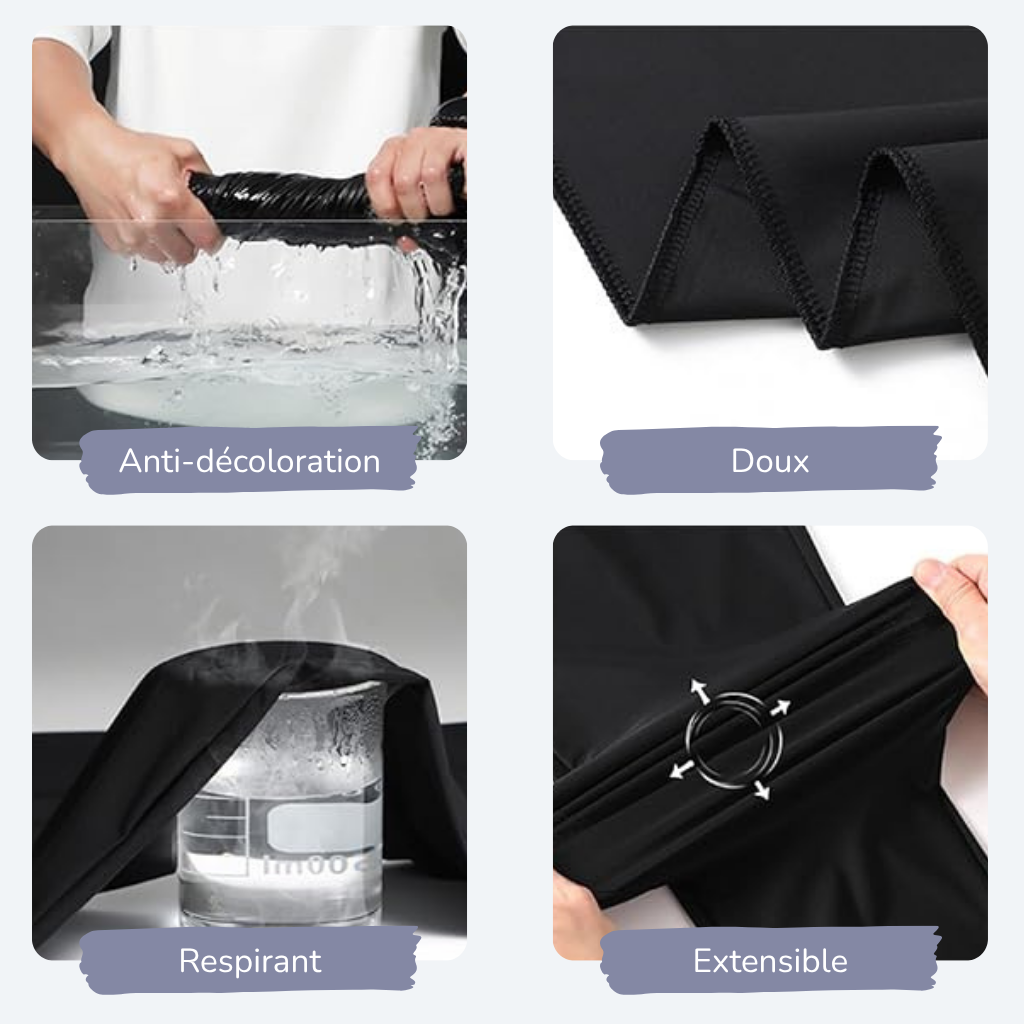 Anti-décoloration

Doux

Respirant

Extensible