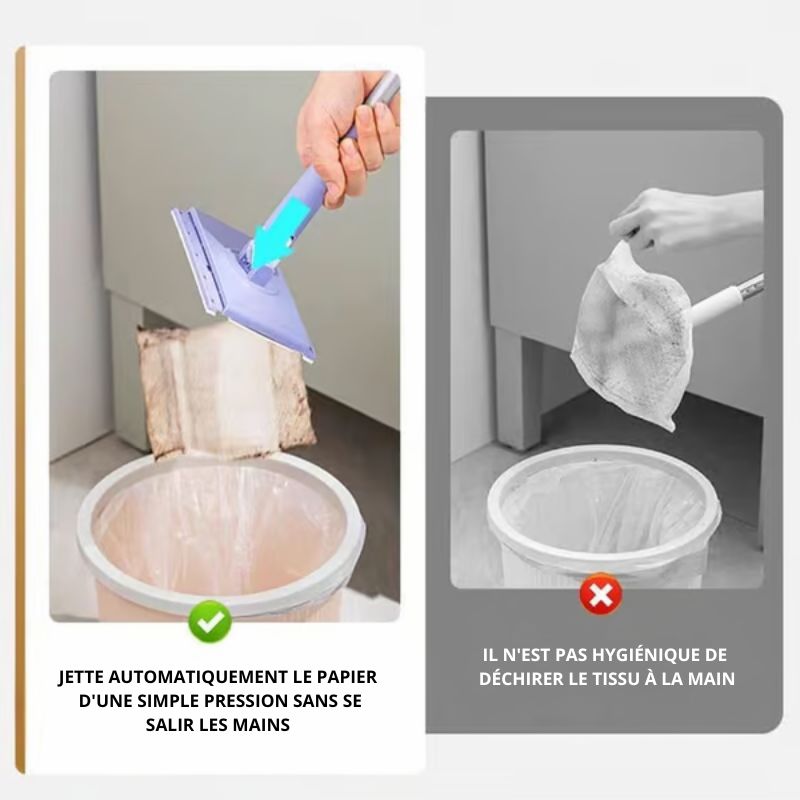 JETTE AUTOMATIQUEMENT LE PAPIER D'UNE SIMPLE PRESSION SANS SE SALIR LES MAINS

IL N'EST PAS HYGIÉNIQUE DE DÉCHIRER LE TISSU À LA MAIN