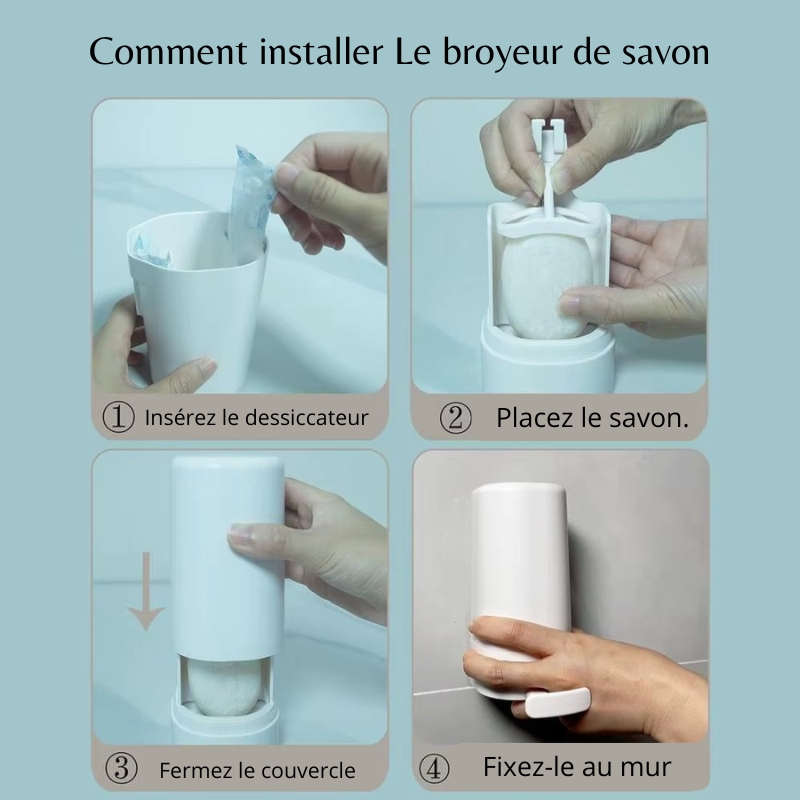 Comment installer Le broyeur de savon

① Insérez le dessiccateur

② Placez le savon.

③ Fermez le couvercle

④ Fixez-le au mur